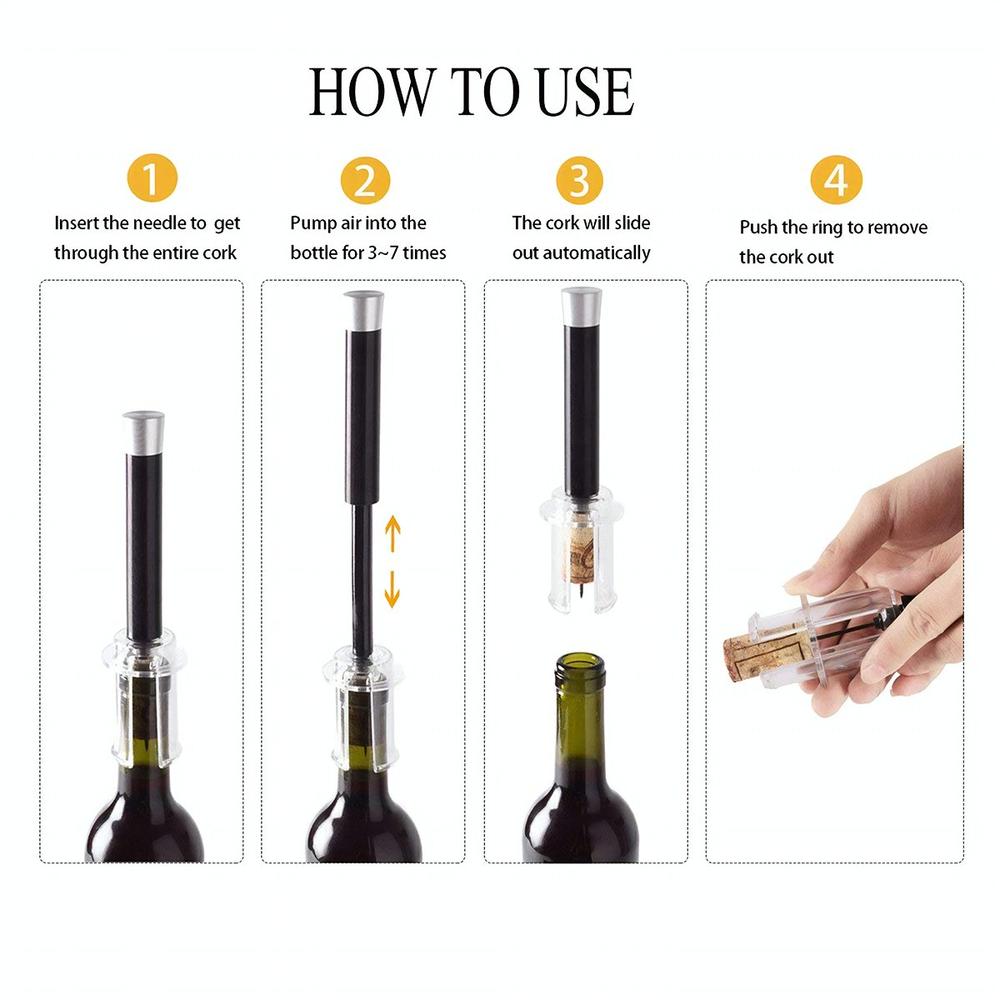 HOW TO USE

1
Insert the needle to get through the entire cork

2
Pump air into the bottle for 3~7 times

3
The cork will slide out automatically

4
Push the ring to remove the cork out